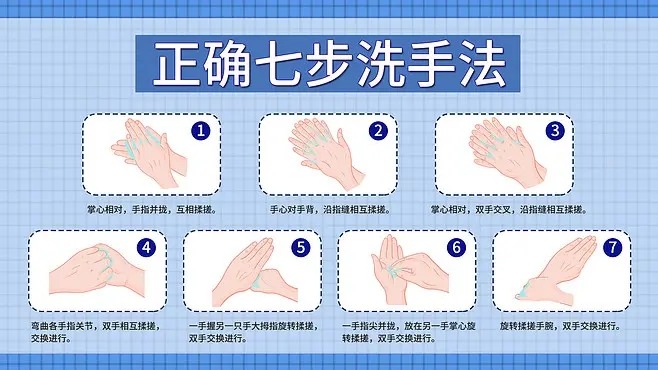 正确七步洗手法

1
掌心相对，手指并拢，互相揉搓。

2
手心对手背，沿指缝相互揉搓。

3
掌心相对，双手交叉，沿指缝相互揉搓。

4
弯曲各手指关节，双手相互揉搓，交换进行。

5
一手握另一只手大拇指旋转揉搓，双手交换进行。

6
一手指尖并拢，放在另一手掌心旋转揉搓，双手交换进行。

7
旋转揉搓手腕，双手交换进行。